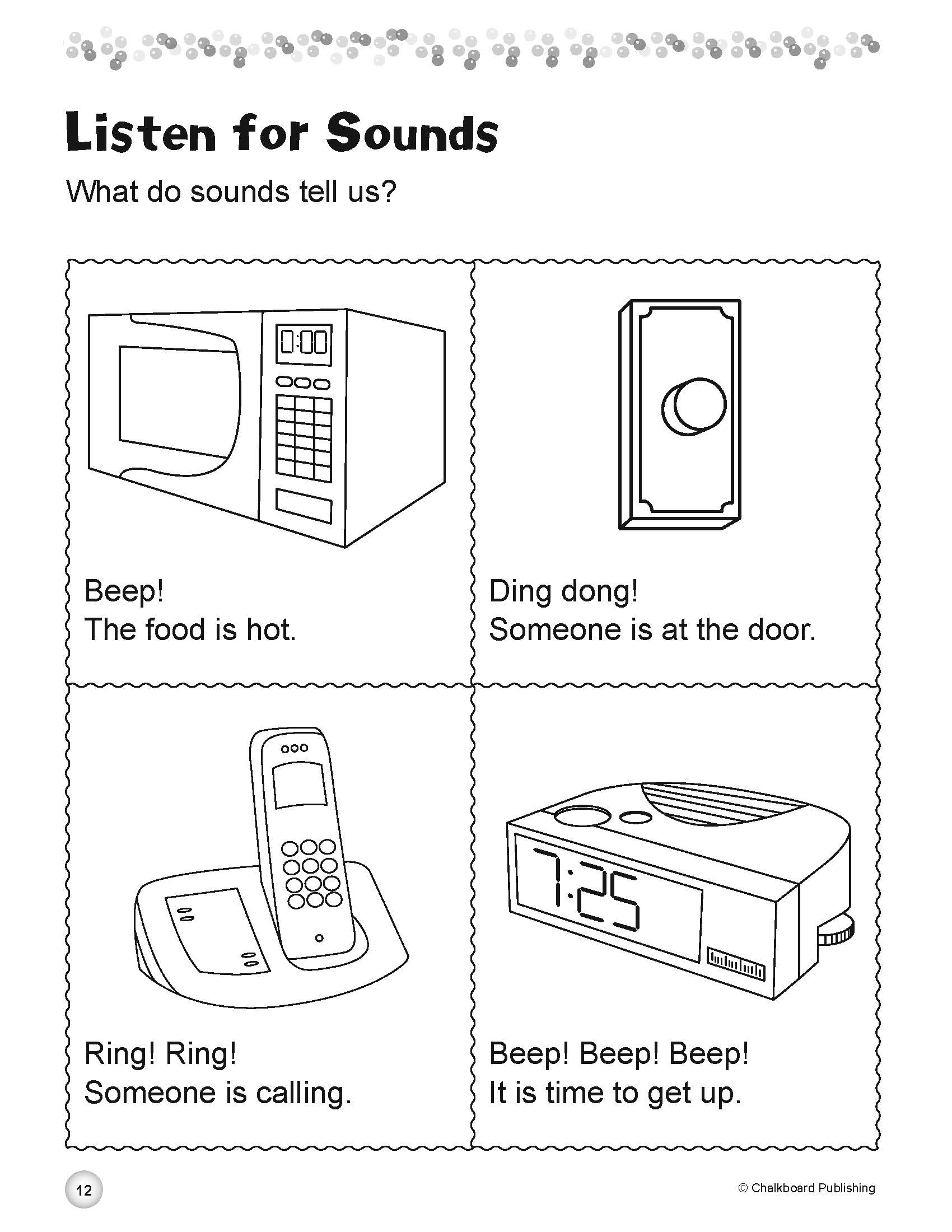 Listen for Sounds

What do sounds tell us?

0:00

Beep!
The food is hot.

Ding dong!
Someone is at the door.

Ring! Ring!
Someone is calling.

7:25

Beep! Beep! Beep!
It is time to get up.

12

© Chalkboard Publishing