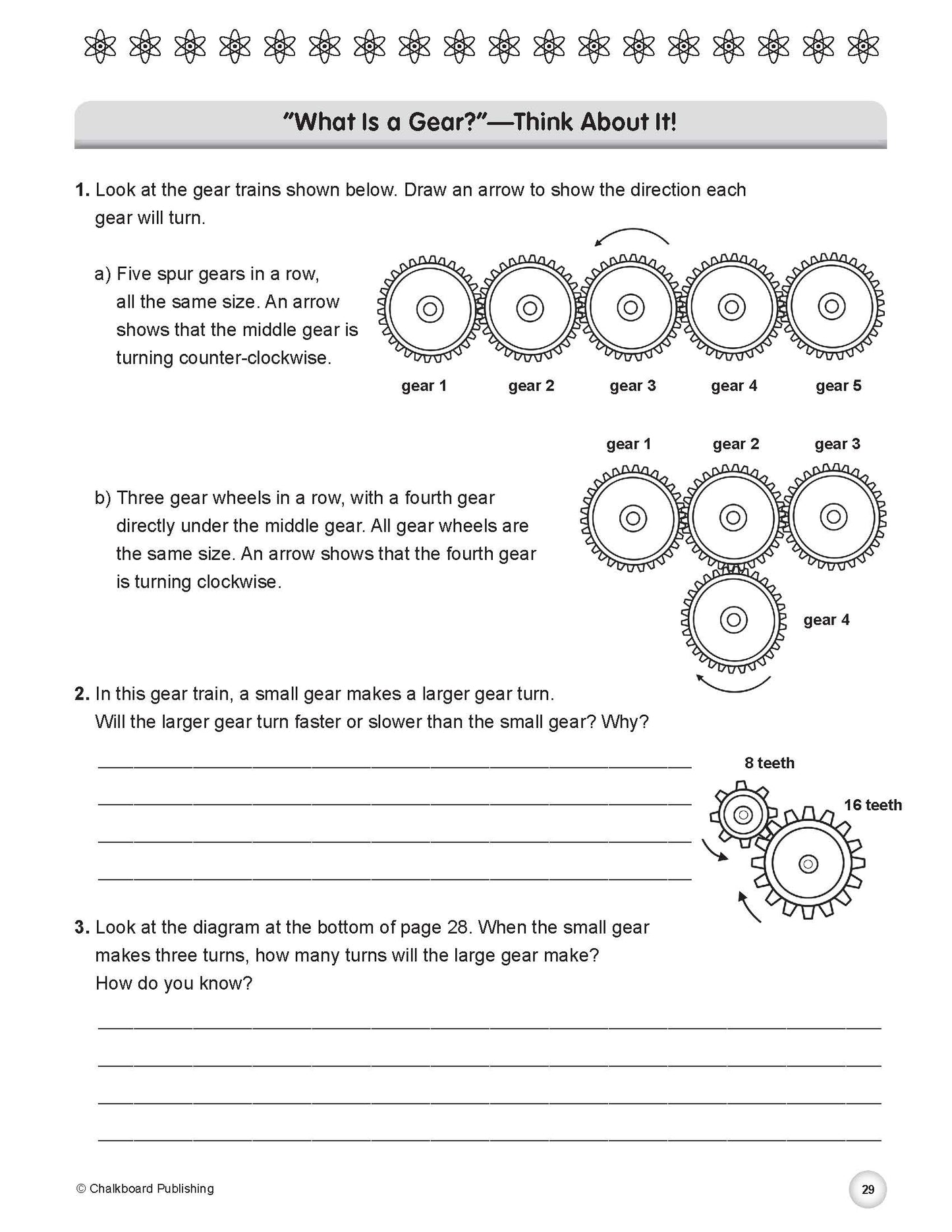 "What Is a Gear?"—Think About It!

1. Look at the gear trains shown below. Draw an arrow to show the direction each gear will turn.

a) Five spur gears in a row, all the same size. An arrow shows that the middle gear is turning counter-clockwise.

gear 1 gear 2 gear 3 gear 4 gear 5

gear 1 gear 2 gear 3

b) Three gear wheels in a row, with a fourth gear directly under the middle gear. All gear wheels are the same size. An arrow shows that the fourth gear is turning clockwise.

gear 4

2. In this gear train, a small gear makes a larger gear turn. Will the larger gear turn faster or slower than the small gear? Why?

8 teeth

16 teeth

3. Look at the diagram at the bottom of page 28. When the small gear makes three turns, how many turns will the large gear make? How do you know?

© Chalkboard Publishing

29