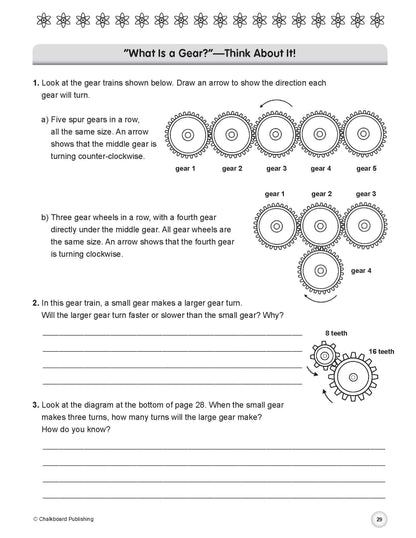 "What Is a Gear?"—Think About It!

1. Look at the gear trains shown below. Draw an arrow to show the direction each gear will turn.

a) Five spur gears in a row, all the same size. An arrow shows that the middle gear is turning counter-clockwise.

gear 1 gear 2 gear 3 gear 4 gear 5

gear 1 gear 2 gear 3

b) Three gear wheels in a row, with a fourth gear directly under the middle gear. All gear wheels are the same size. An arrow shows that the fourth gear is turning clockwise.

gear 4

2. In this gear train, a small gear makes a larger gear turn. Will the larger gear turn faster or slower than the small gear? Why?

8 teeth

16 teeth

3. Look at the diagram at the bottom of page 28. When the small gear makes three turns, how many turns will the large gear make? How do you know?

© Chalkboard Publishing

29