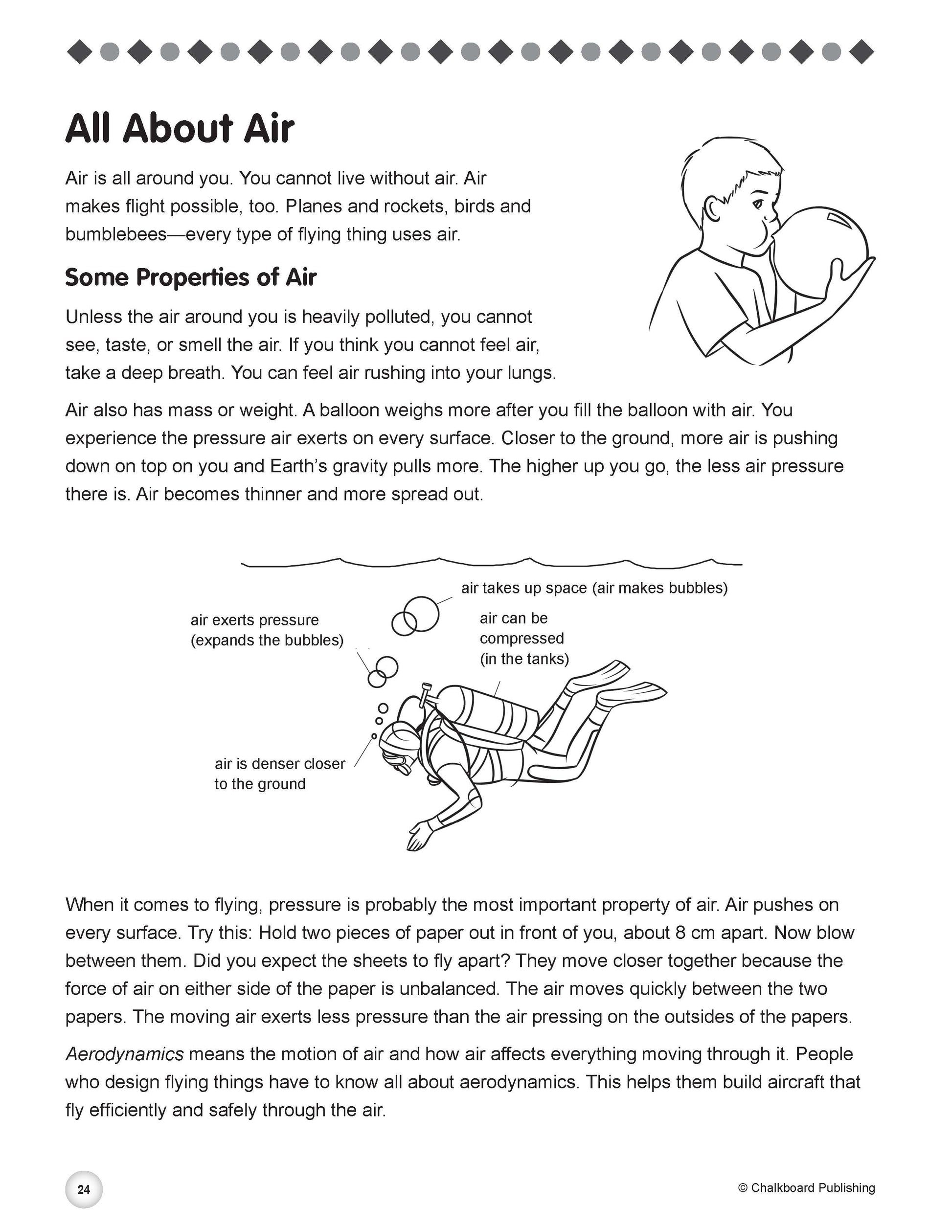 All About Air

Air is all around you. You cannot live without air. Air makes flight possible, too. Planes and rockets, birds and bumblebees—every type of flying thing uses air.

Some Properties of Air

Unless the air around you is heavily polluted, you cannot see, taste, or smell the air. If you think you cannot feel air, take a deep breath. You can feel air rushing into your lungs.

Air also has mass or weight. A balloon weighs more after you fill the balloon with air. You experience the pressure air exerts on every surface. Closer to the ground, more air is pushing down on top on you and Earth's gravity pulls more. The higher up you go, the less air pressure there is. Air becomes thinner and more spread out.

air takes up space (air makes bubbles)

air exerts pressure (expands the bubbles)

air can be compressed (in the tanks)

air is denser closer to the ground

When it comes to flying, pressure is probably the most important property of air. Air pushes on every surface. Try this: Hold two pieces of paper out in front of you, about 8 cm apart. Now blow between them. Did you expect the sheets to fly apart? They move closer together because the force of air on either side of the paper is unbalanced. The air moves quickly between the two papers. The moving air exerts less pressure than the air pressing on the outsides of the papers.

Aerodynamics means the motion of air and how air affects everything moving through it. People who design flying things have to know all about aerodynamics. This helps them build aircraft that fly efficiently and safely through the air.

24

© Chalkboard Publishing