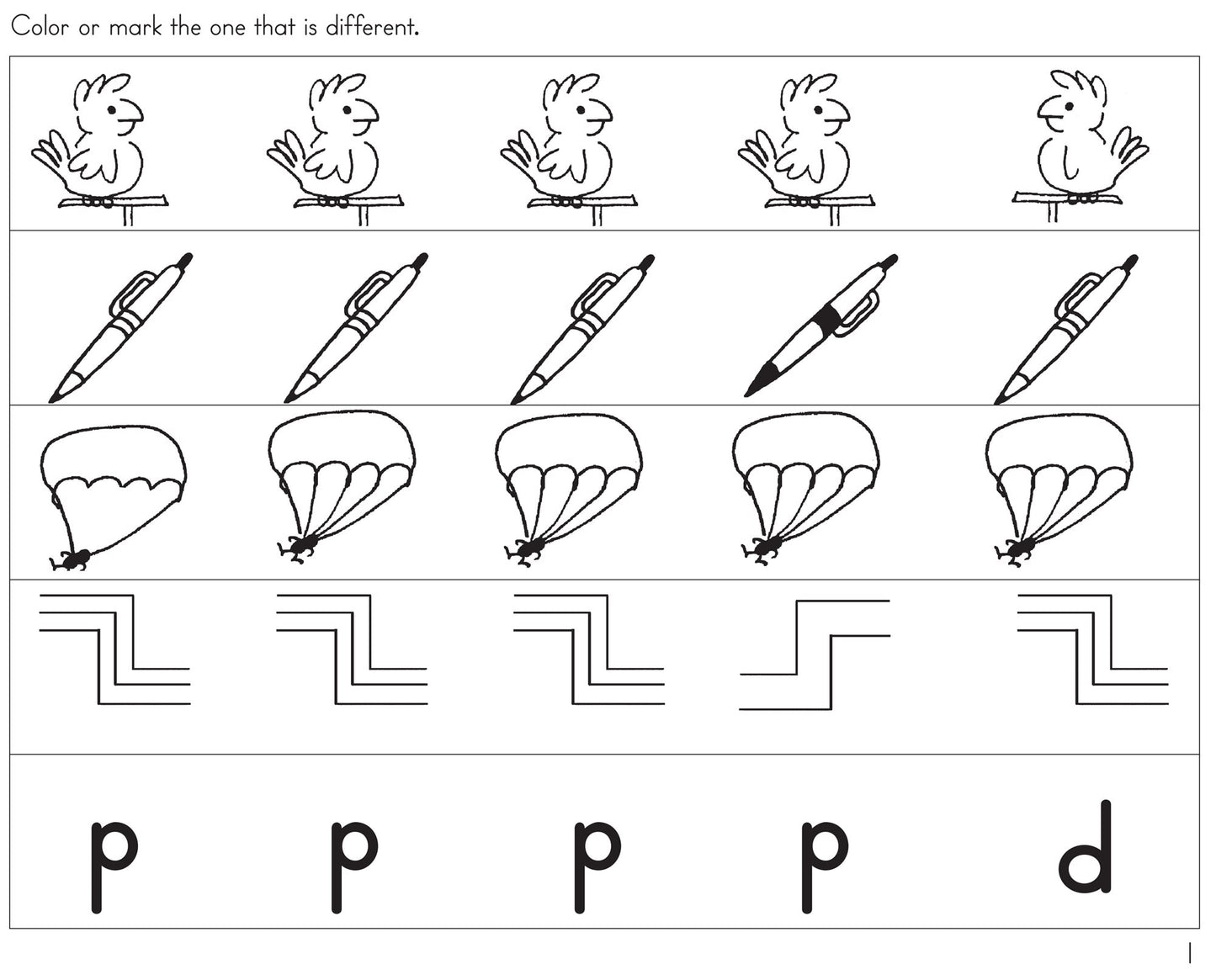 Color or mark the one that is different.

p p p p d

1