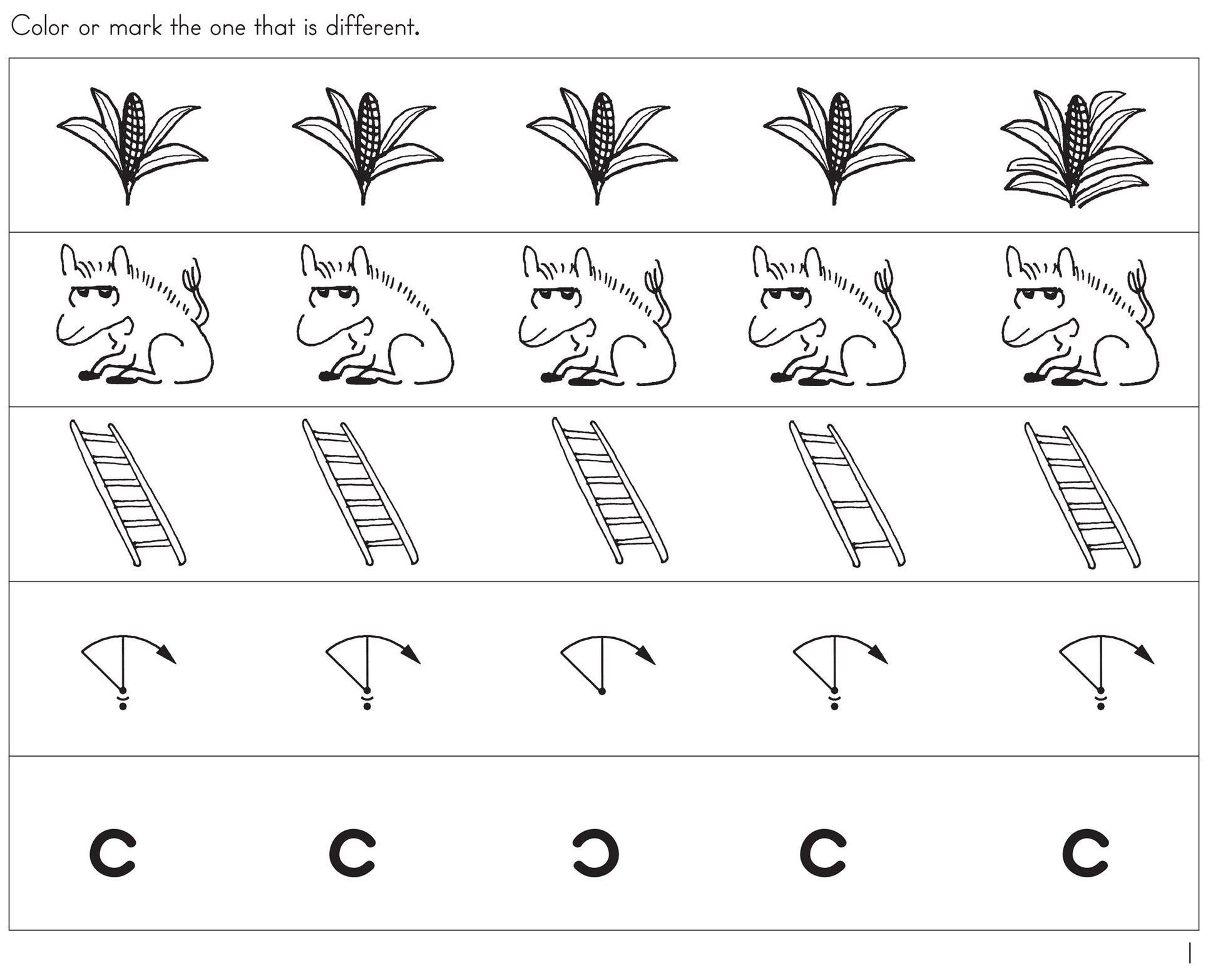 Color or mark the one that is different.

c c ɔ c c

1