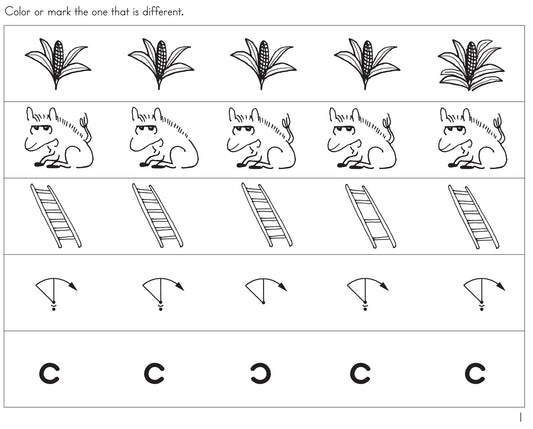 Color or mark the one that is different.

c c ɔ c c

1